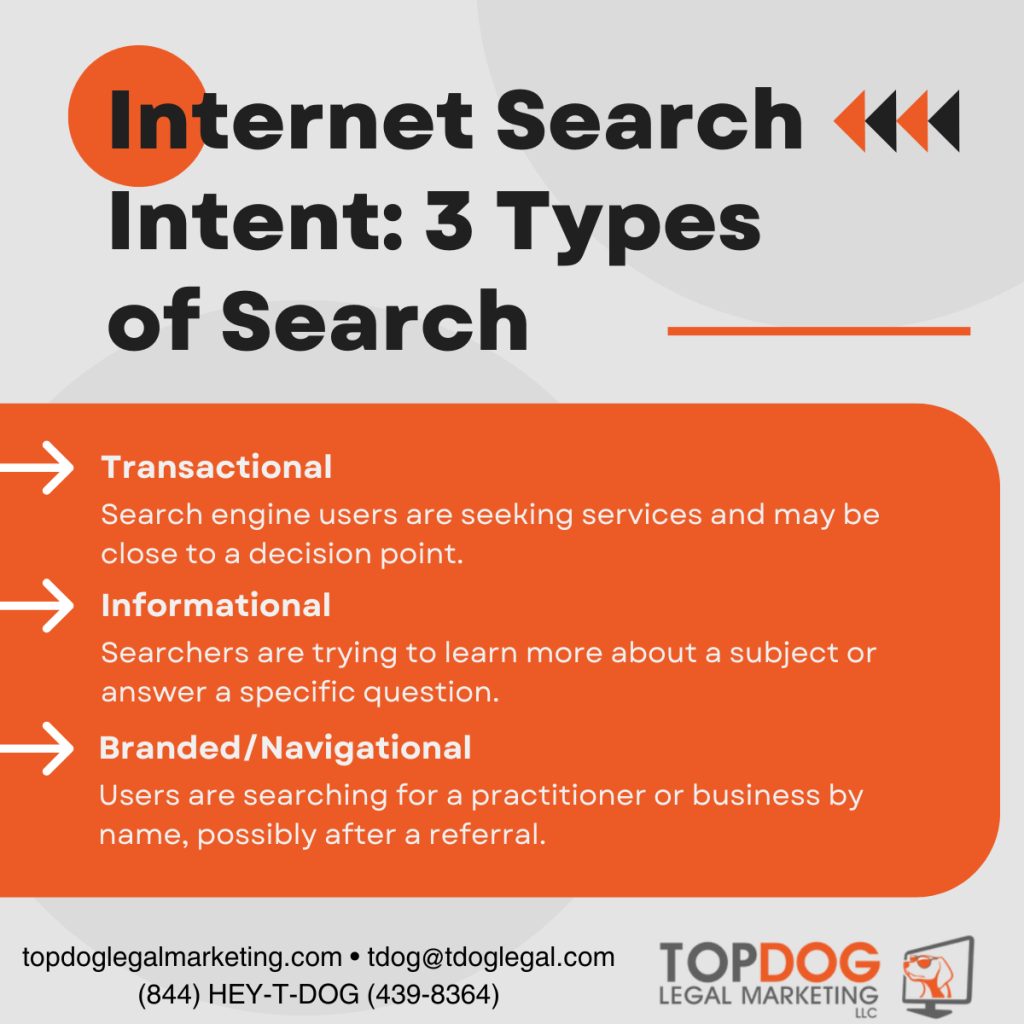 Internet Search Intent: 3 Types of Search

Transactional
Search engine users are seeking services and may be close to a decision point.

Informational
Searchers are trying to learn more about a subject or answer a specific question.

Branded/Navigational
Users are searching for a practitioner or business by name, possibly after a referral.

topdoglegalmarketing.com • tdog@tdoglegal.com
(844) HEY-T-DOG (439-8364)

TOPDOG
LEGAL MARKETING
LLC